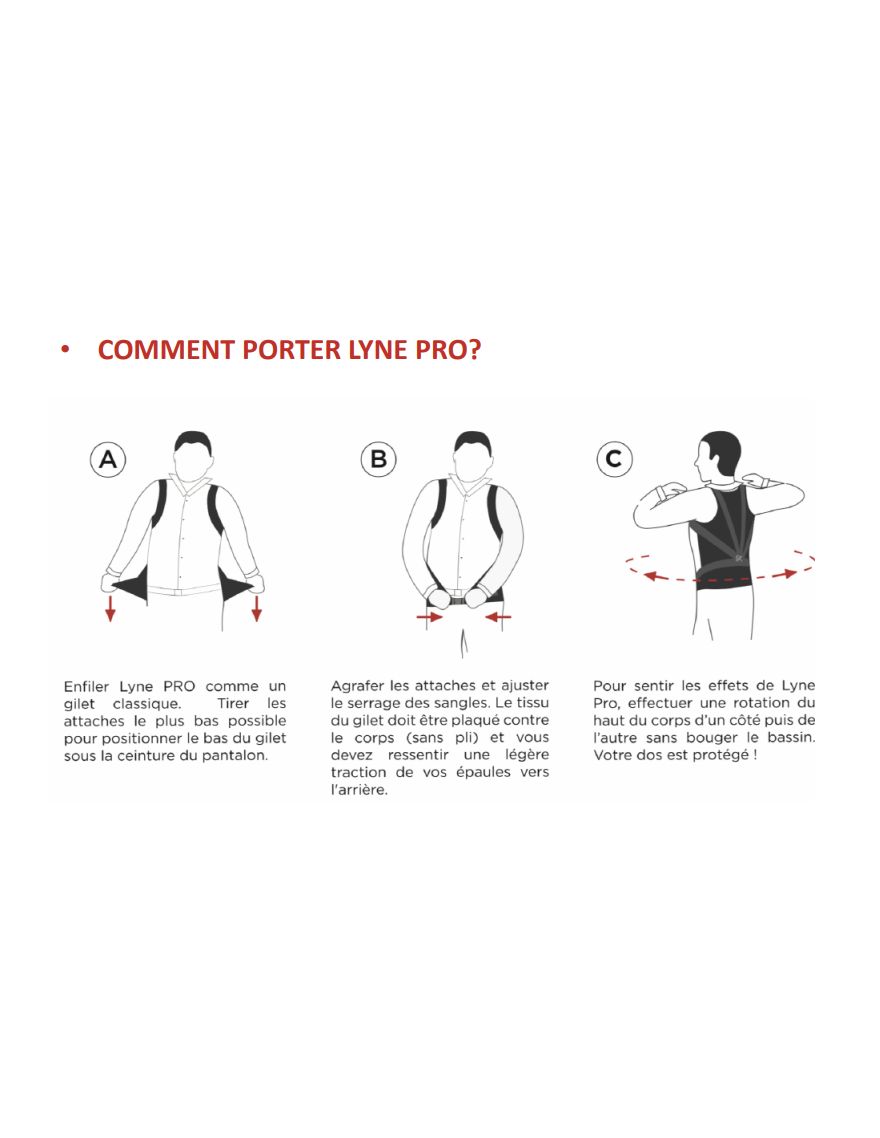 • COMMENT PORTER LYNE PRO?

A

Enfiler Lyne PRO comme un gilet classique. Tirer les attaches le plus bas possible pour positionner le bas du gilet sous la ceinture du pantalon.

B

Agrafer les attaches et ajuster le serrage des sangles. Le tissu du gilet doit être plaqué contre le corps (sans pli) et vous devez ressentir une légère traction de vos épaules vers l'arrière.

C

Pour sentir les effets de Lyne Pro, effectuer une rotation du haut du corps d'un côté puis de l'autre sans bouger le bassin. Votre dos est protégé !